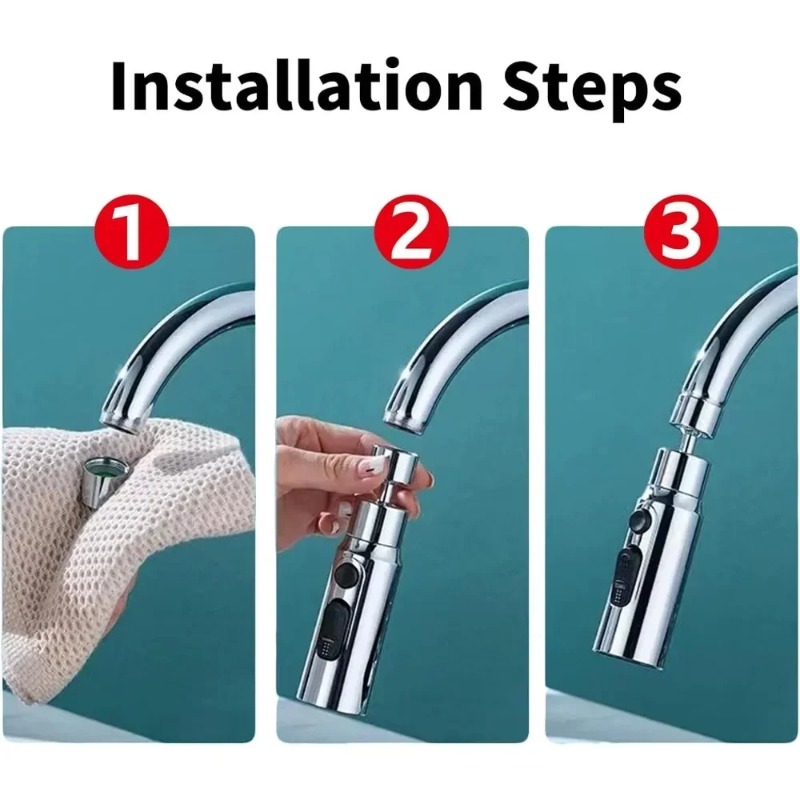 Installation Steps

1

2

3